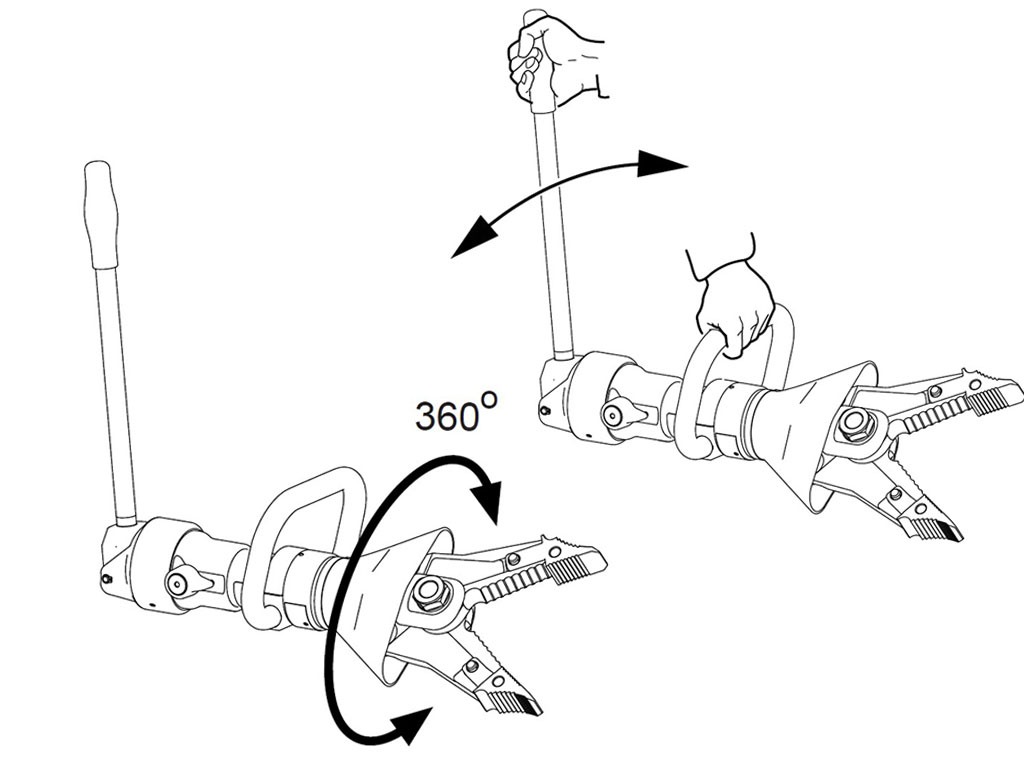 $360^o$